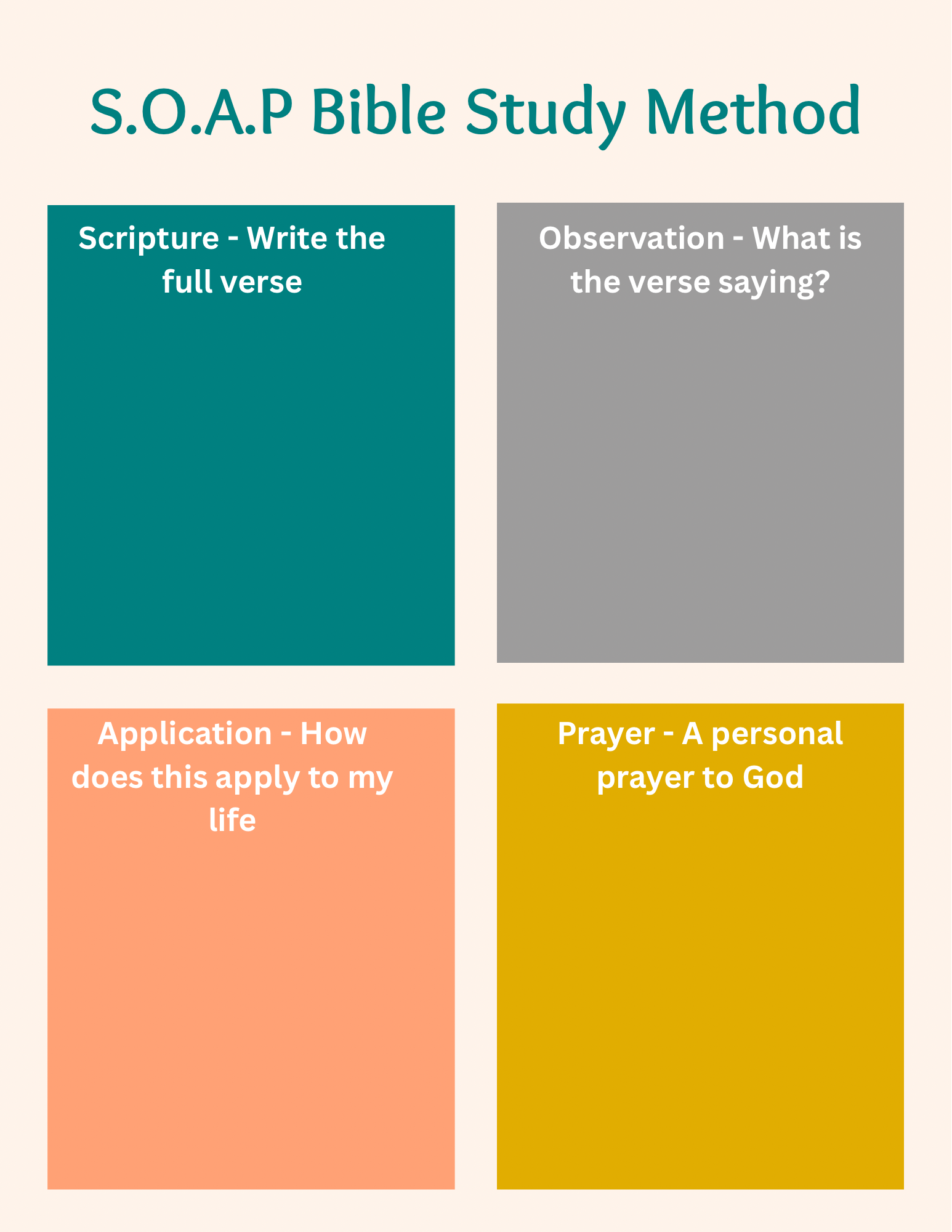 S.O.A.P Bible Study Method

Scripture - Write the full verse

Observation - What is the verse saying?

Application - How does this apply to my life

Prayer - A personal prayer to God